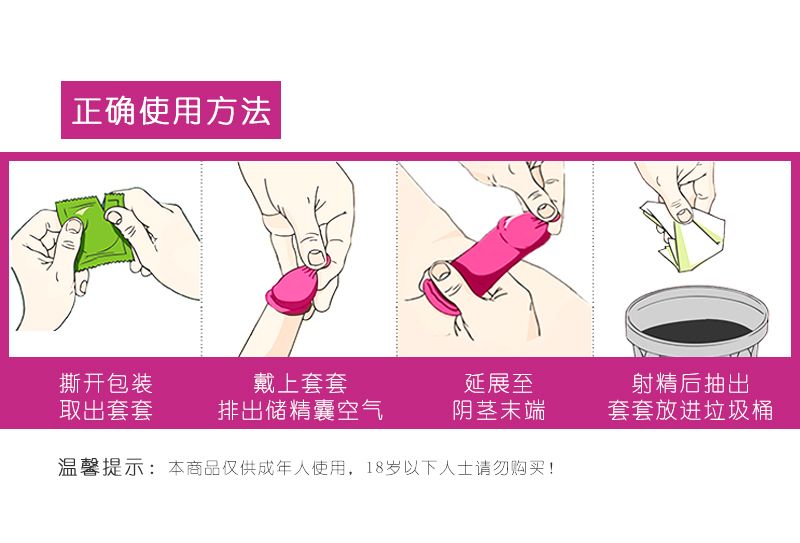 正确使用方法

撕开包装
取出套套

戴上套套
排出储精囊空气

延展至
阴茎末端

射精后抽出
套套放进垃圾桶

温馨提示：本商品仅供成年人使用，18岁以下人士请勿购买！