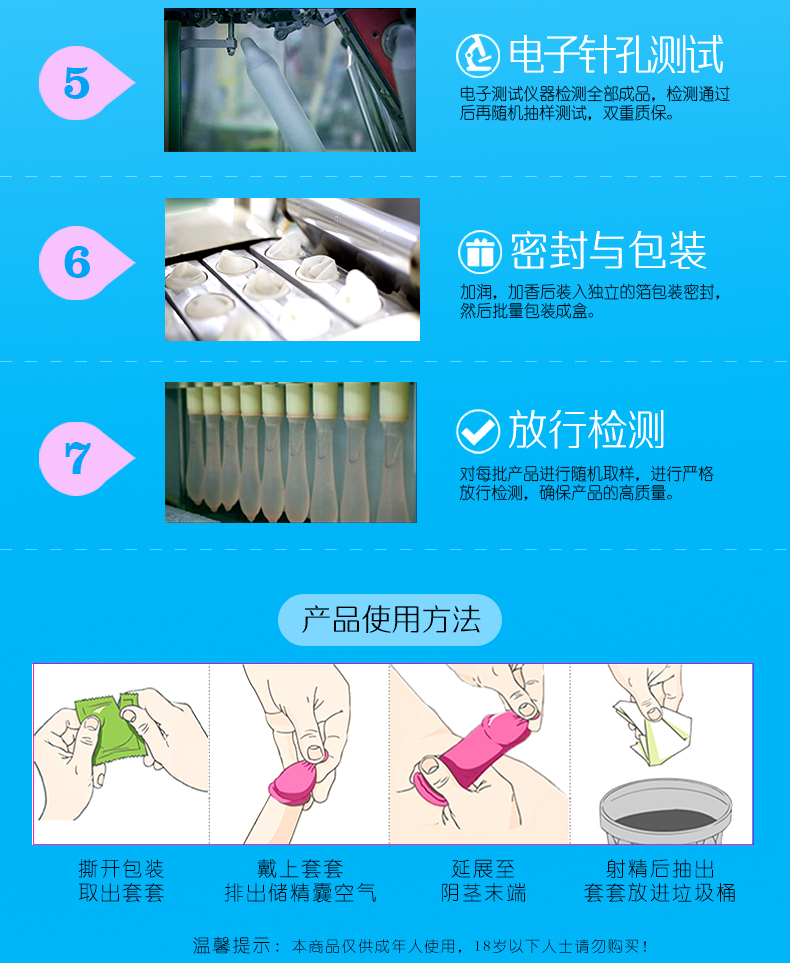 5

电子针孔测试

电子测试仪器检测全部成品，检测通过后再随机抽样测试，双重质保。

6

密封与包装

加润，加香后装入独立的箔包装密封，然后批量包装成盒。

7

放行检测

对每批产品进行随机取样，进行严格放行检测，确保产品的高质量。

产品使用方法

撕开包装
取出套套

戴上套套
排出储精囊空气

延展至
阴茎末端

射精后抽出
套套放进垃圾桶

温馨提示：本商品仅供成年人使用，18岁以下人士请勿购买！